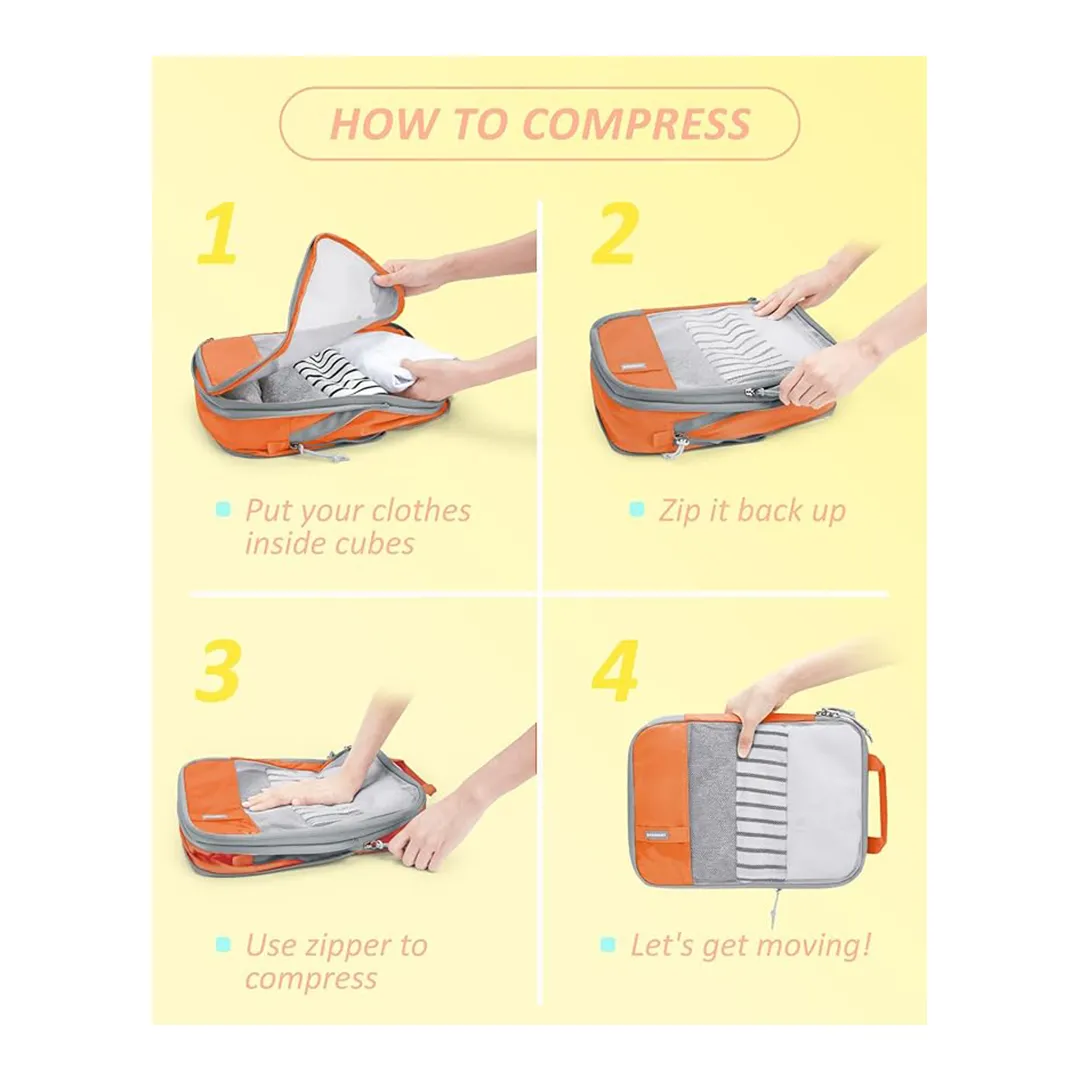 HOW TO COMPRESS

1

Put your clothes inside cubes

2

Zip it back up

3

Use zipper to compress

4

Let's get moving!